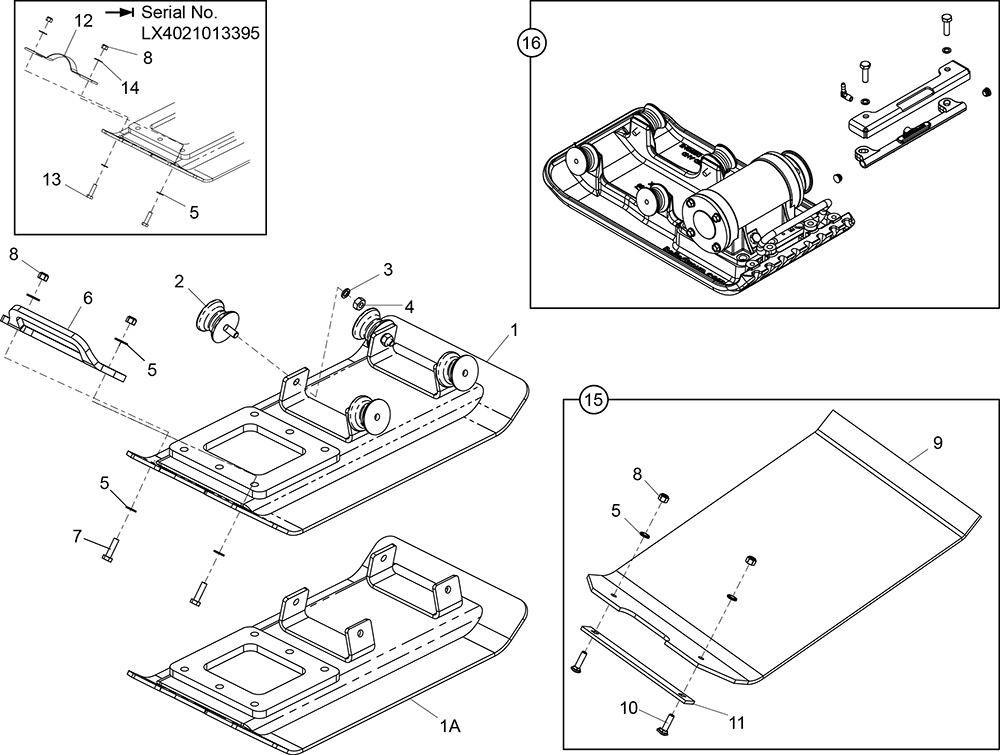 12
Serial No.
LX4021013395
8
14
13
5
16
8
6
5
2
3
4
1
5
7
1A
15
9
8
5
10
11